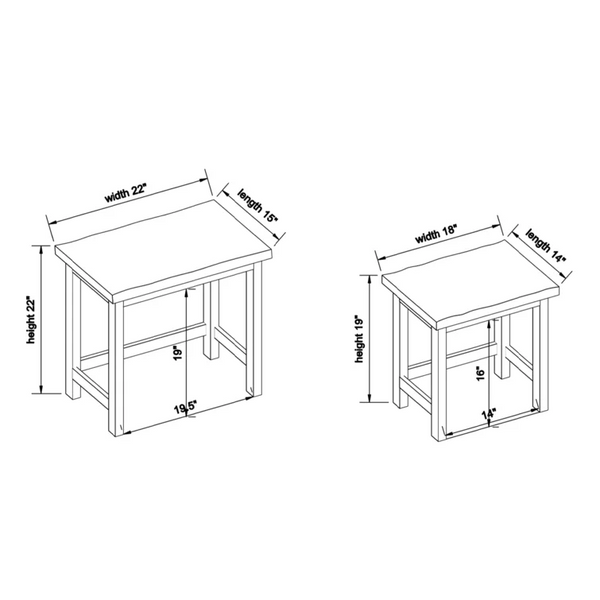 width 22"
length 15"
height 22"
19"
19.5"

width 18"
length 14"
height 19"
16"
14"